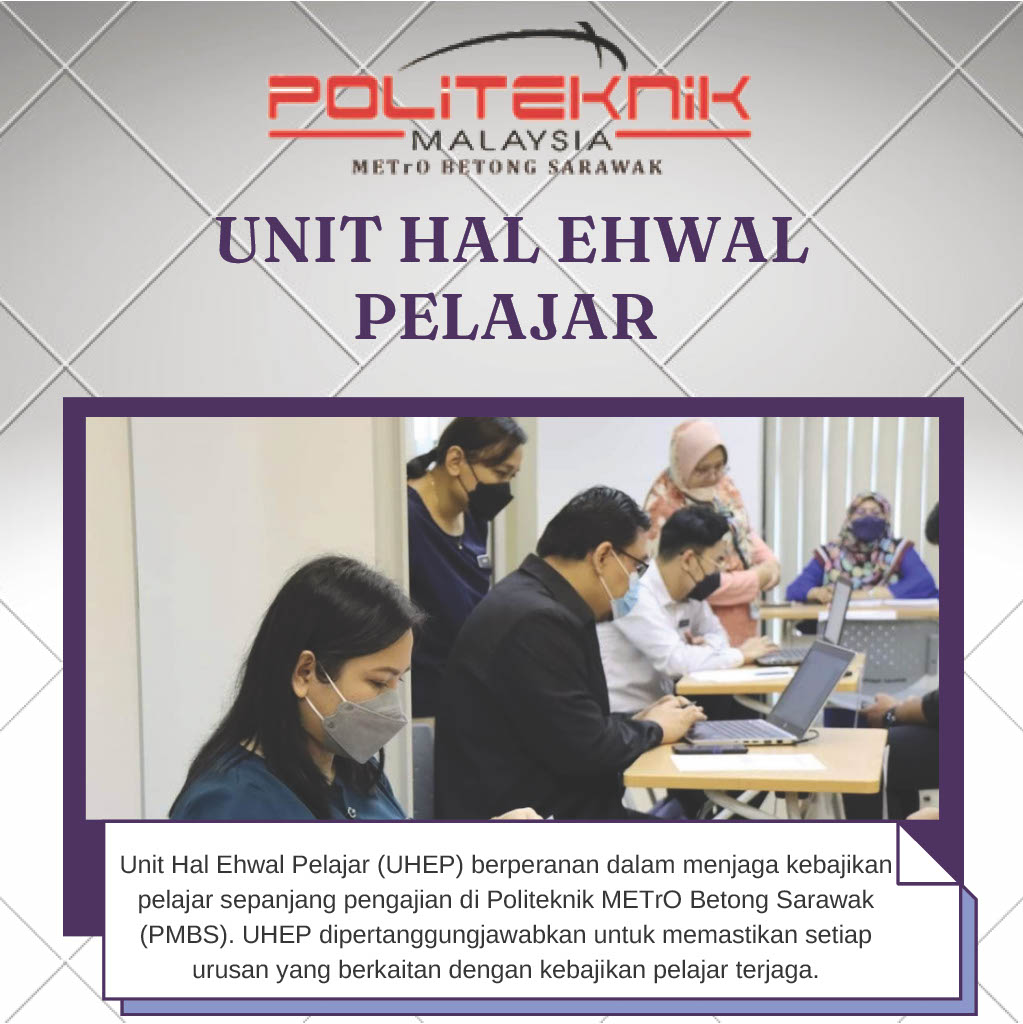 POLITEKNIK
MALAYSIA
METrO BETONG SARAWAK

UNIT HAL EHWAL PELAJAR

Unit Hal Ehwal Pelajar (UHEP) berperanan dalam menjaga kebajikan pelajar sepanjang pengajian di Politeknik METrO Betong Sarawak (PMBS). UHEP dipertanggungjawabkan untuk memastikan setiap urusan yang berkaitan dengan kebajikan pelajar terjaga.