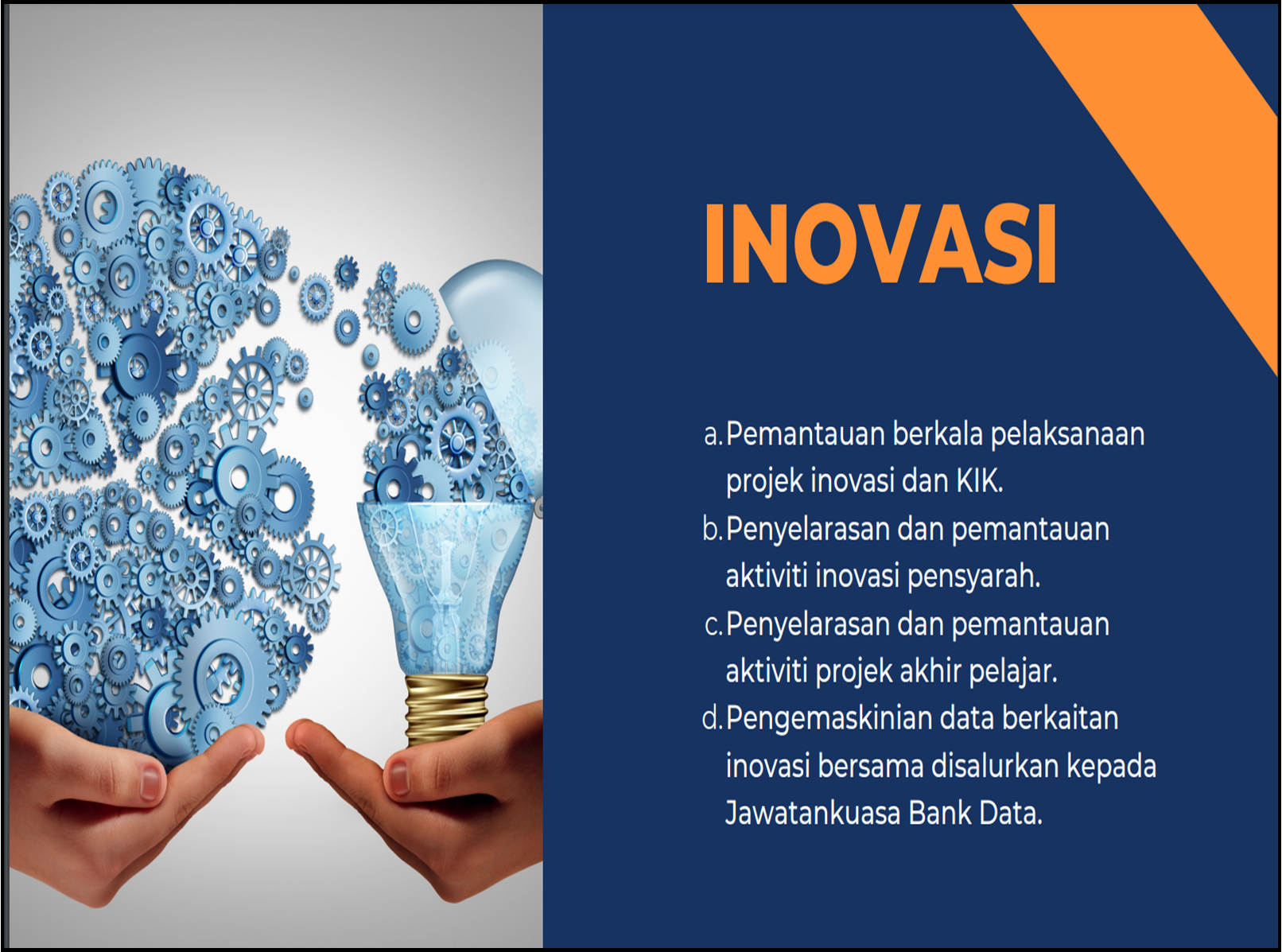 INOVASI

a. Pemantauan berkala pelaksanaan projek inovasi dan KIK.
b. Penyelarasan dan pemantauan aktiviti inovasi pensyarah.
c. Penyelarasan dan pemantauan aktiviti projek akhir pelajar.
d. Pengemaskinian data berkaitan inovasi bersama disalurkan kepada Jawatankuasa Bank Data.