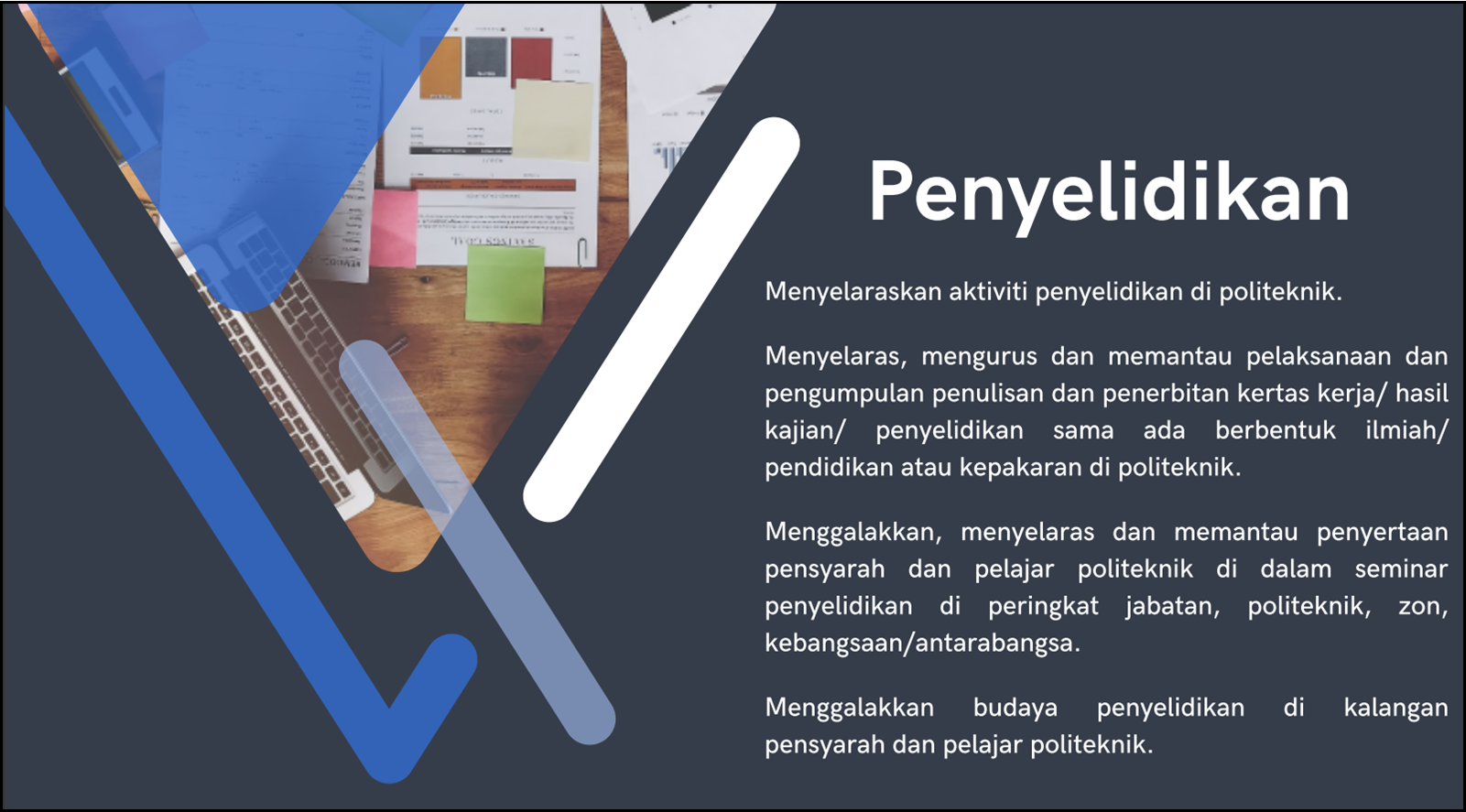 Penyelidikan

Menyelaraskan aktiviti penyelidikan di politeknik.

Menyelaras, mengurus dan memantau pelaksanaan dan pengumpulan penulisan dan penerbitan kertas kerja/ hasil kajian/ penyelidikan sama ada berbentuk ilmiah/ pendidikan atau kepakaran di politeknik.

Menggalakkan, menyelaras dan memantau penyertaan pensyarah dan pelajar politeknik di dalam seminar penyelidikan di peringkat jabatan, politeknik, zon, kebangsaan/antarabangsa.

Menggalakkan budaya penyelidikan di kalangan pensyarah dan pelajar politeknik.