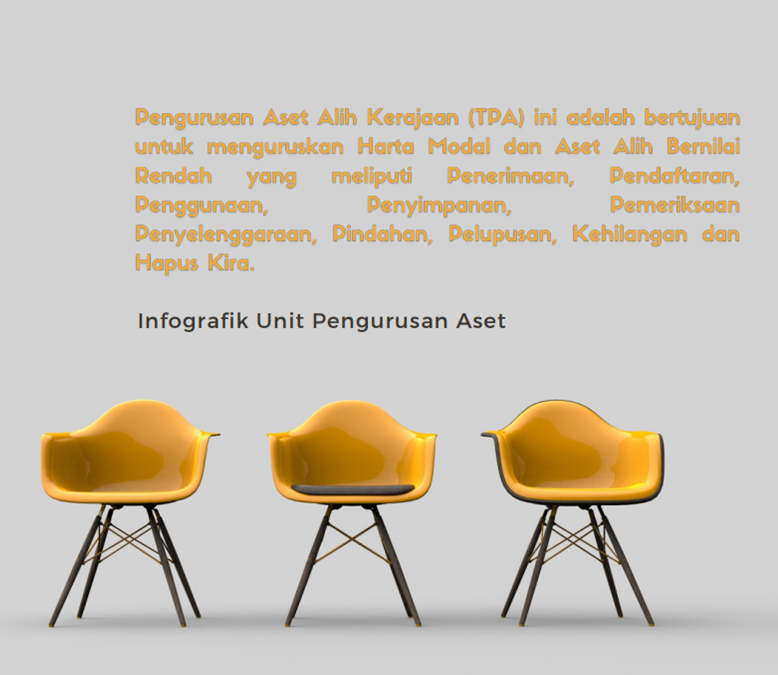 Pengurusan Aset Alih Kerajaan (TPA) ini adalah bertujuan untuk menguruskan Harta Modal dan Aset Alih Bernilai Rendah yang meliputi Penerimaan, Pendaftaran, Penggunaan, Penyimpanan, Pemeriksaan Penyelenggaraan, Pindahan, Pelupusan, Kehilangan dan Hapus Kira.

Infografik Unit Pengurusan Aset