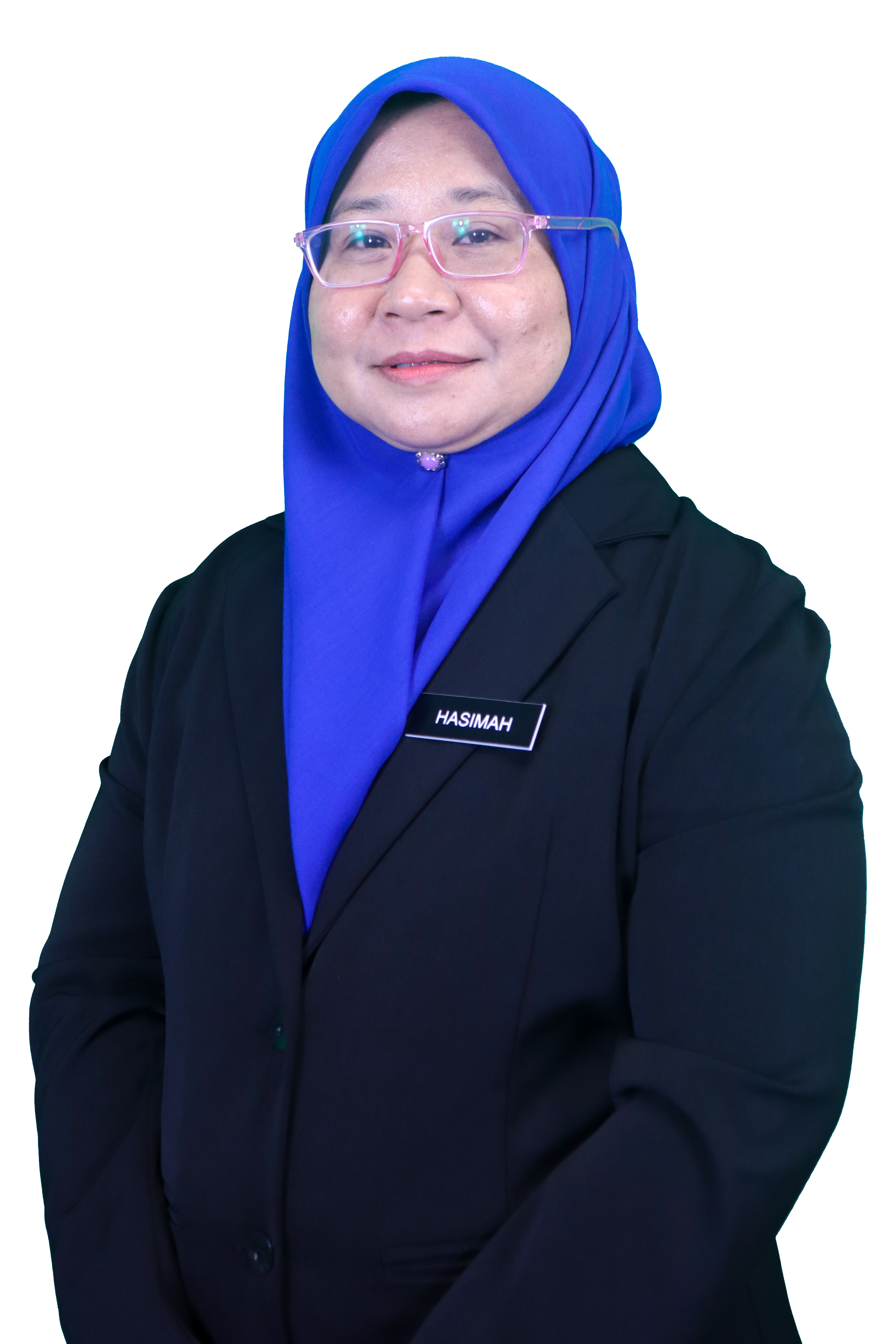 HASIMAH